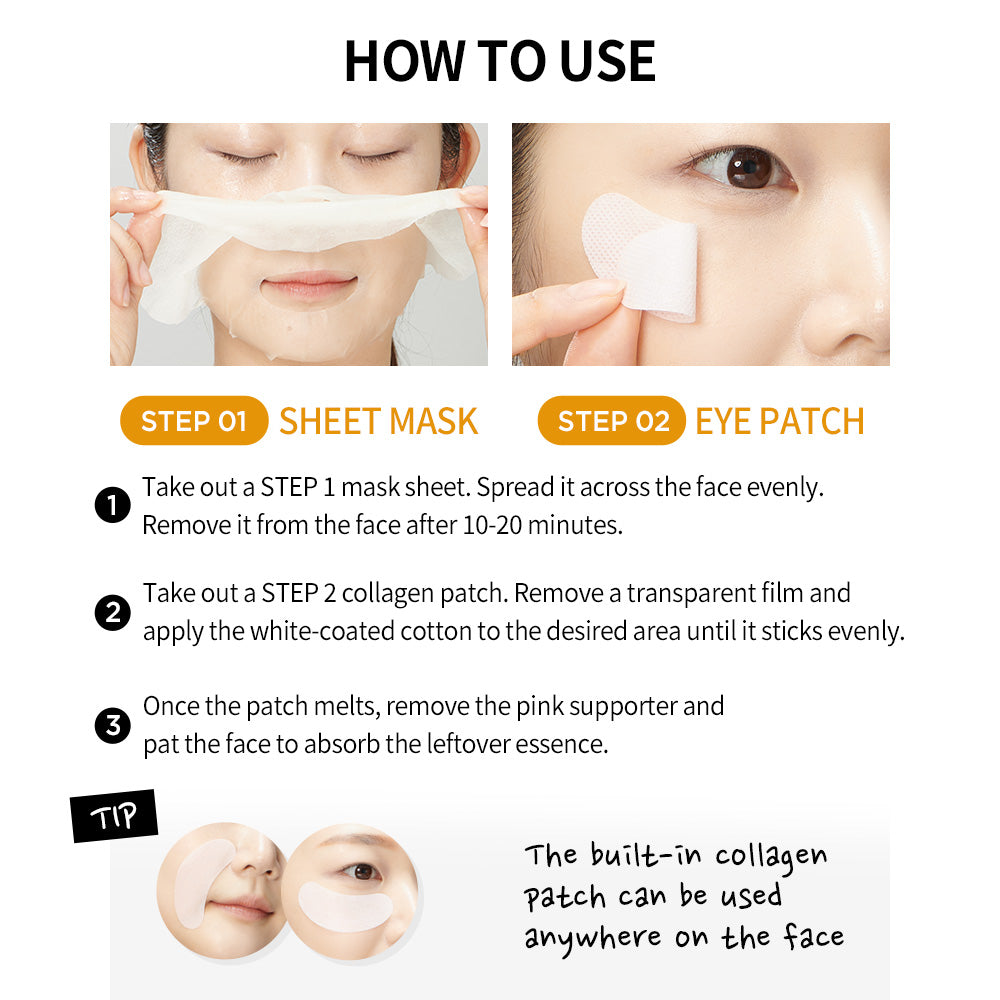 HOW TO USE

STEP 01 SHEET MASK

STEP 02 EYE PATCH

1 Take out a STEP 1 mask sheet. Spread it across the face evenly. Remove it from the face after 10-20 minutes.

2 Take out a STEP 2 collagen patch. Remove a transparent film and apply the white-coated cotton to the desired area until it sticks evenly.

3 Once the patch melts, remove the pink supporter and pat the face to absorb the leftover essence.

TIP

The built-in collagen patch can be used anywhere on the face