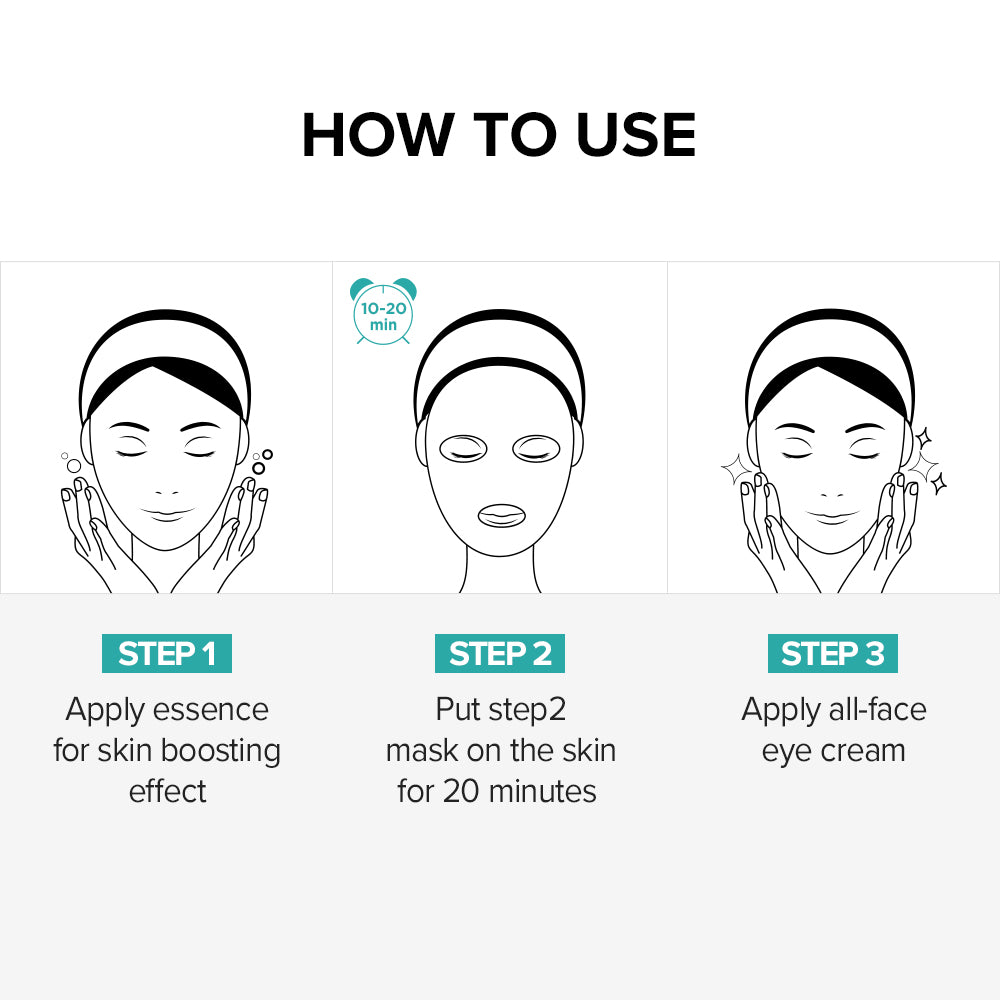 HOW TO USE

10-20 min

STEP 1
Apply essence for skin boosting effect

STEP 2
Put step2 mask on the skin for 20 minutes

STEP 3
Apply all-face eye cream