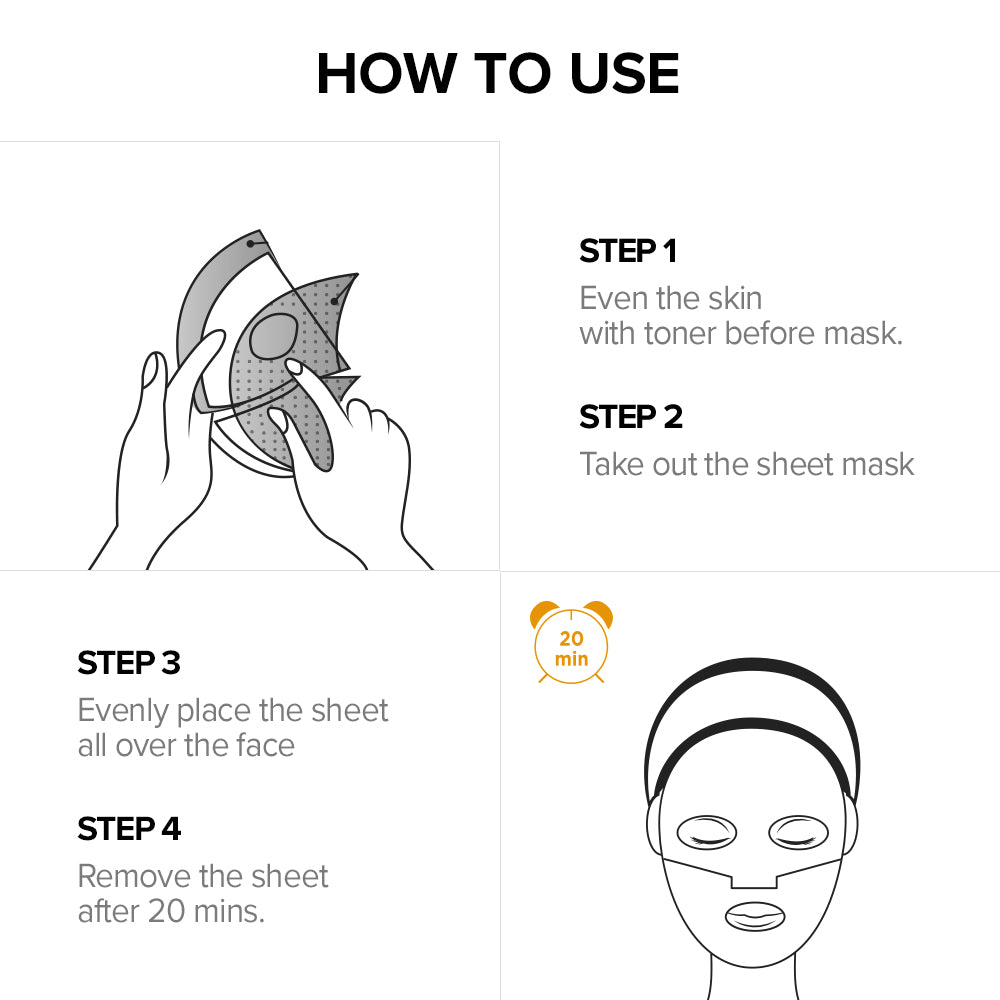 HOW TO USE

STEP 1
Even the skin with toner before mask.

STEP 2
Take out the sheet mask

STEP 3
Evenly place the sheet all over the face

STEP 4
Remove the sheet after 20 mins.

20 min